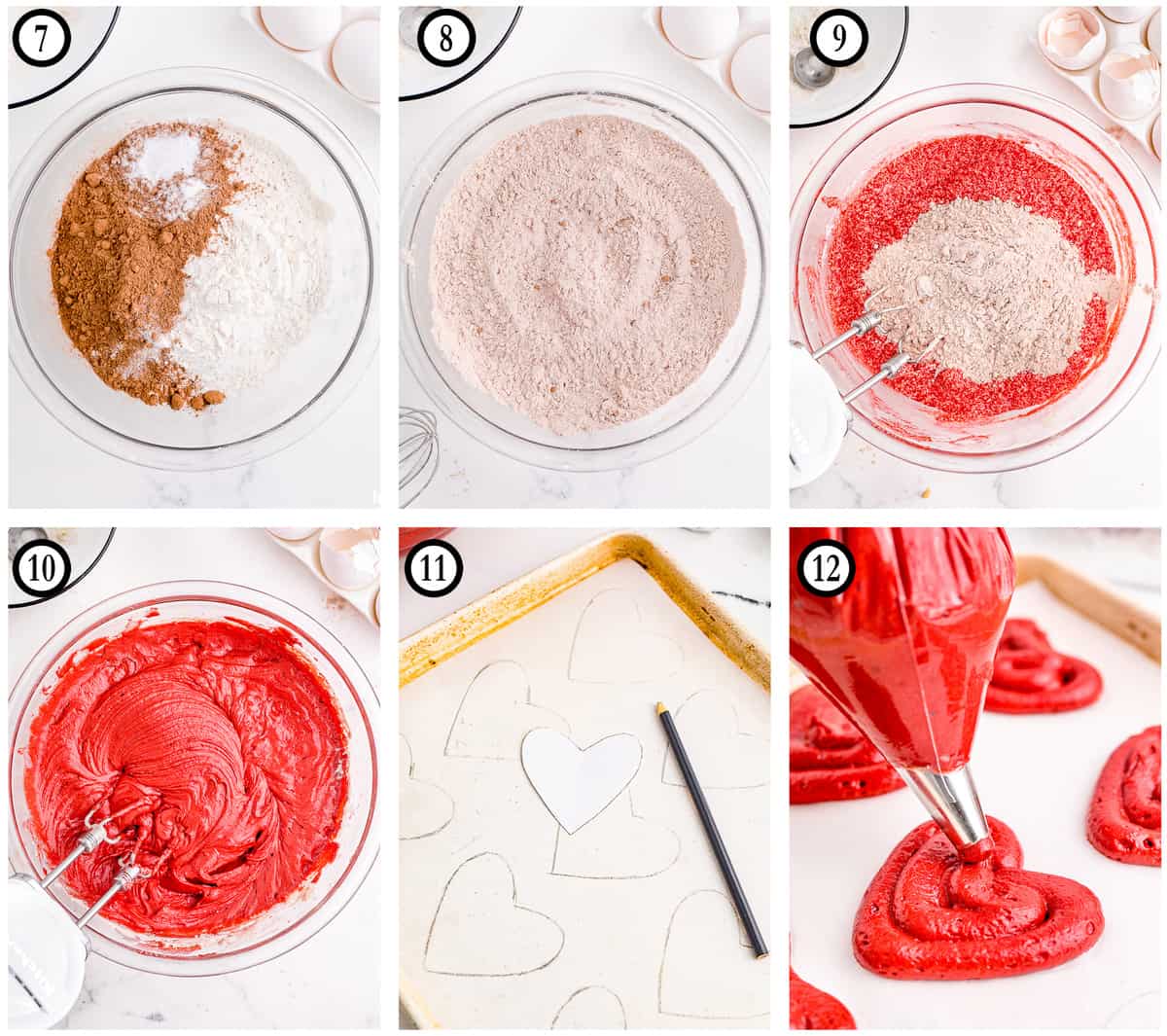 7

8

9

10

11

12