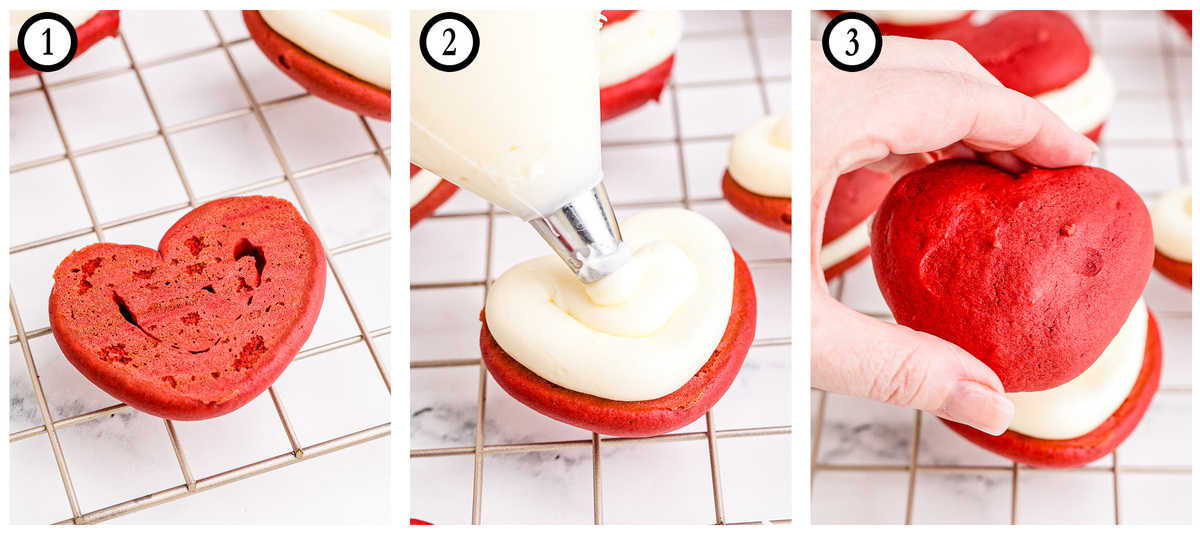 1

2

3