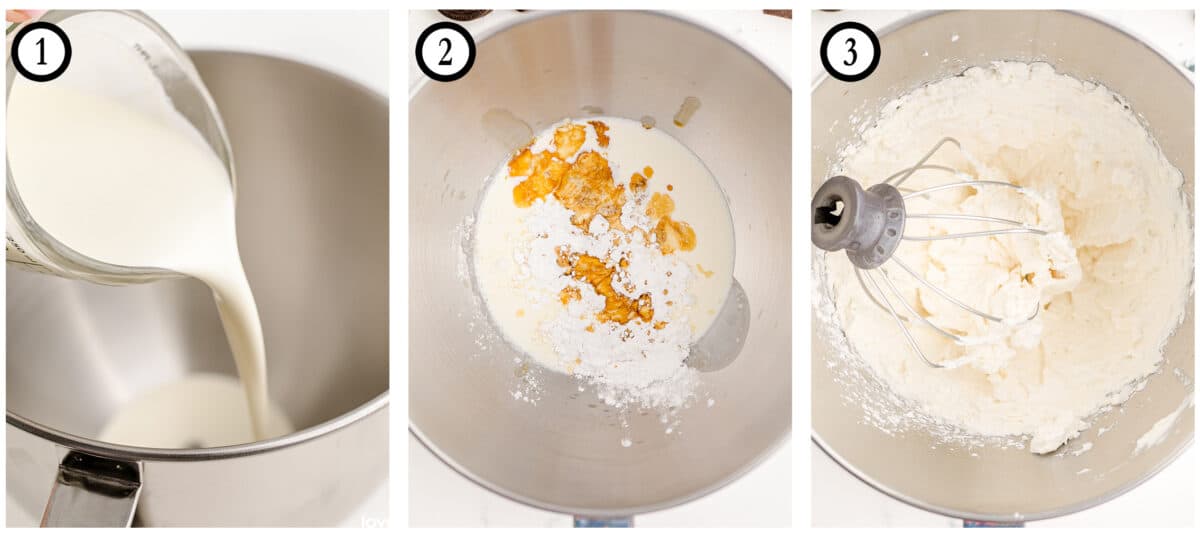 1

2

3