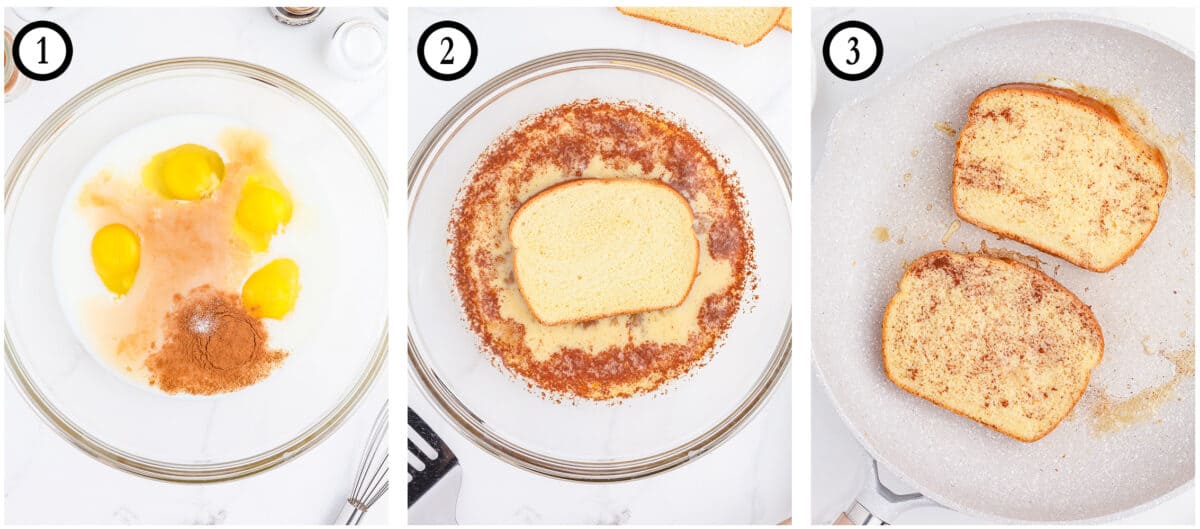 1

2

3