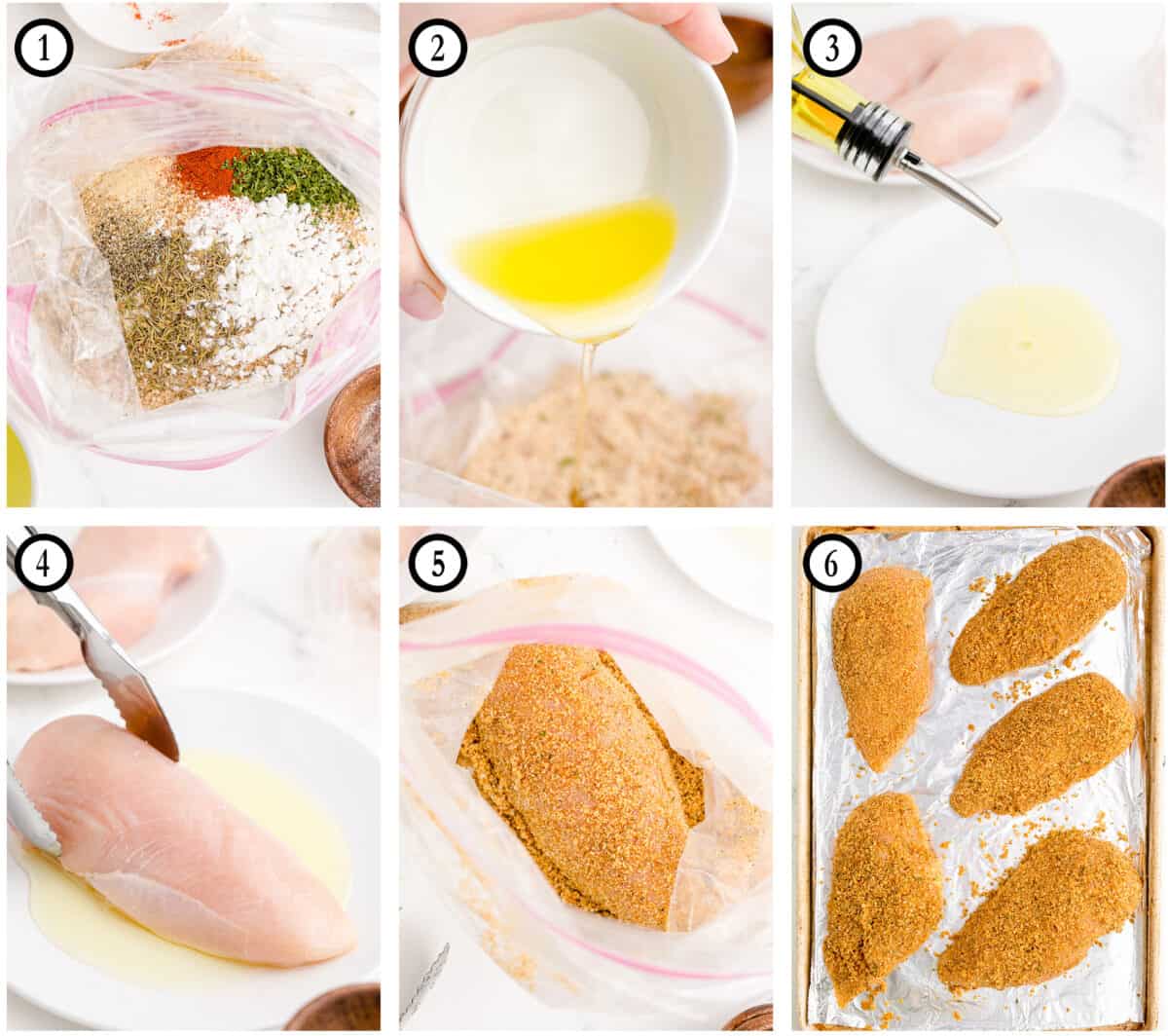 1
2
3
4
5
6