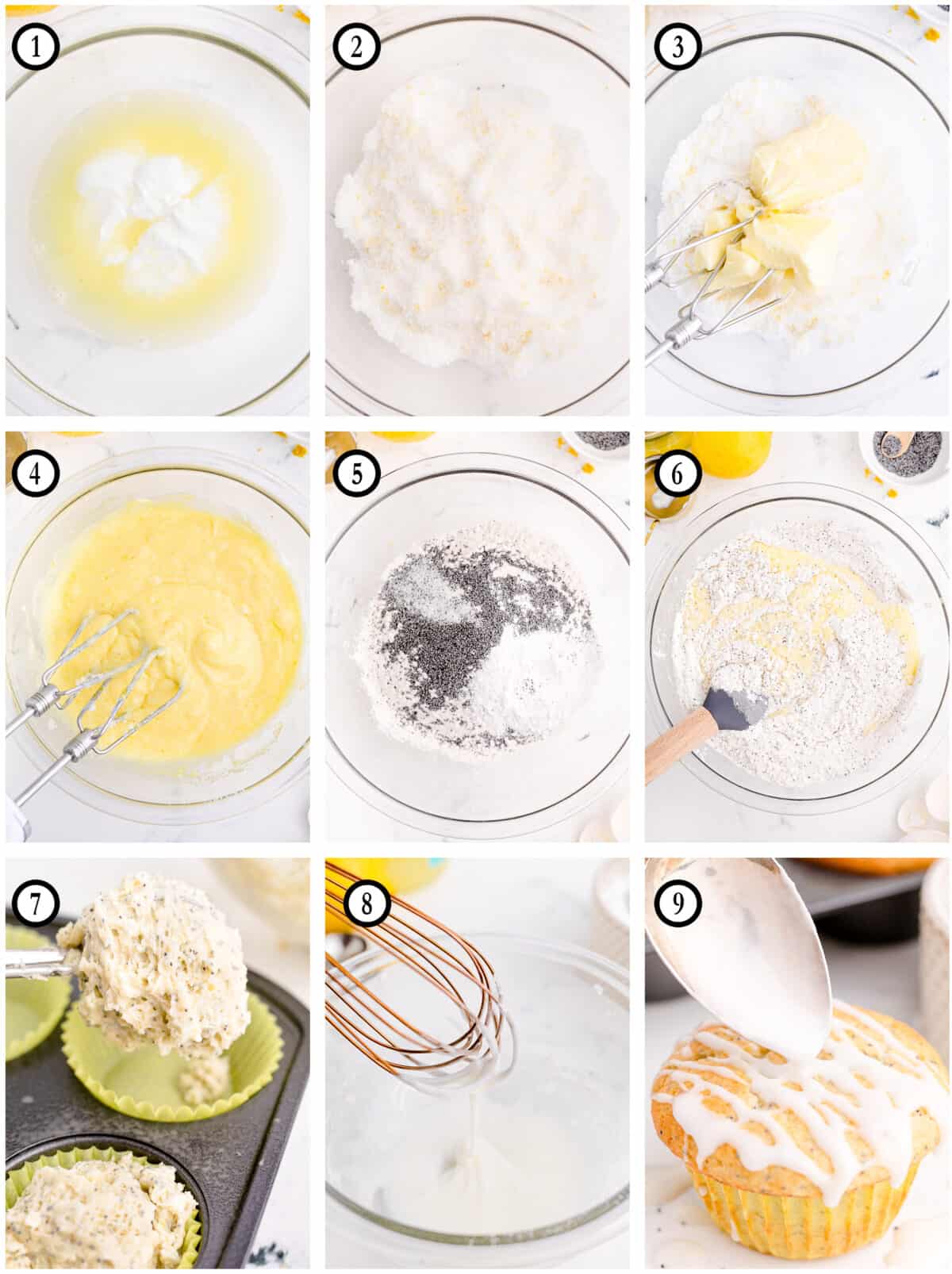 1
2
3
4
5
6
7
8
9