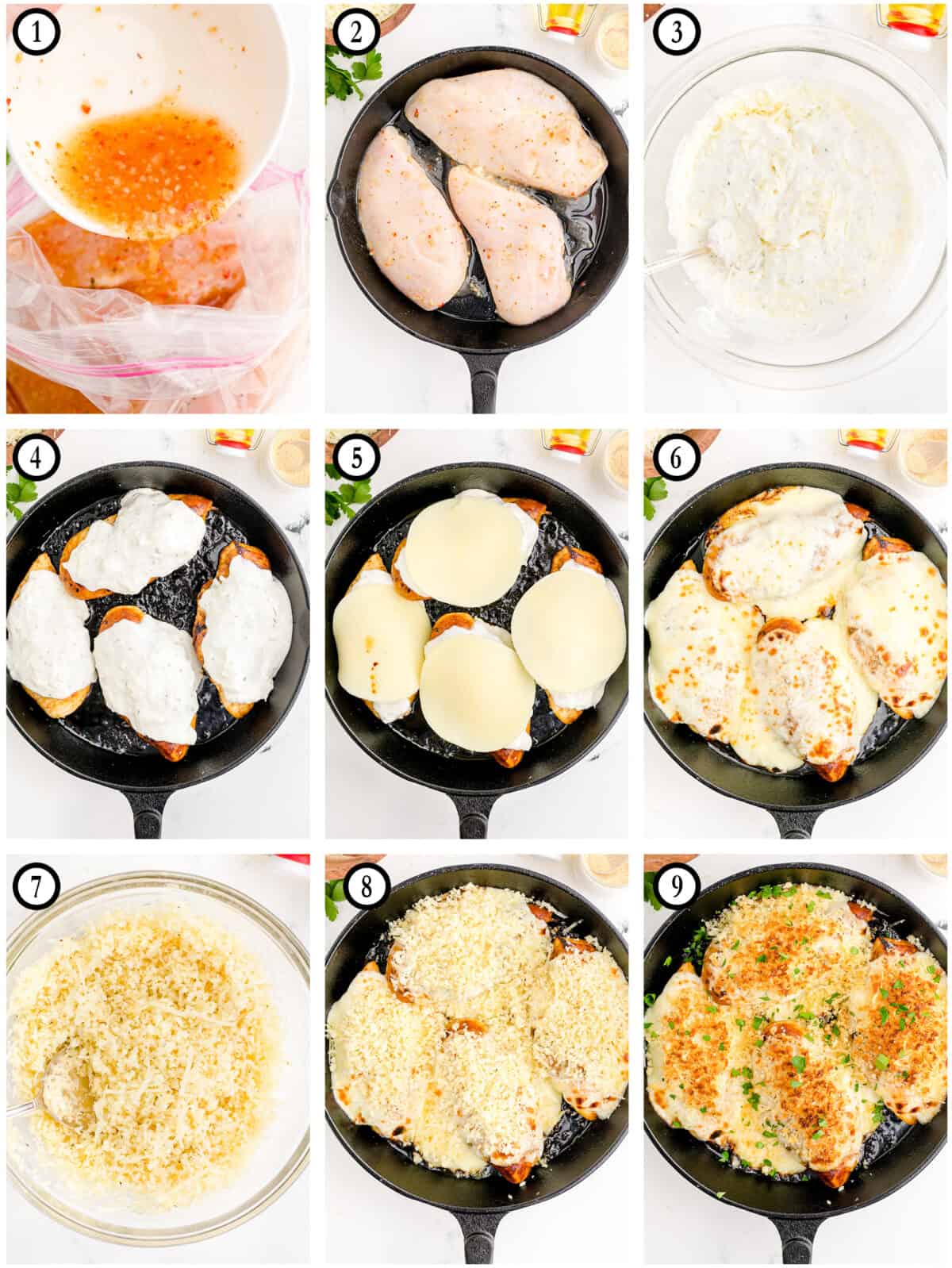 1
2
3
4
5
6
7
8
9