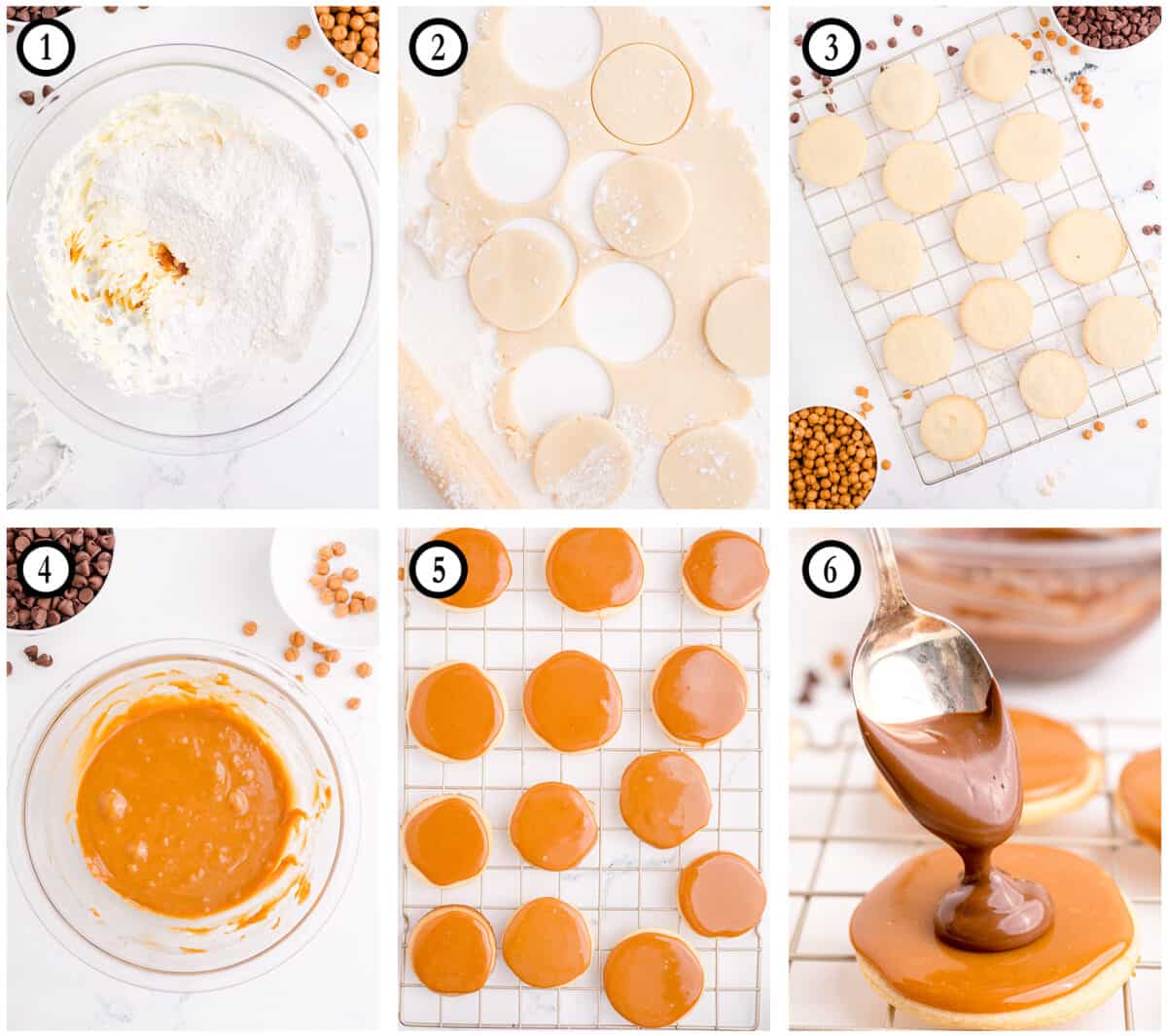 1
2
3
4
5
6