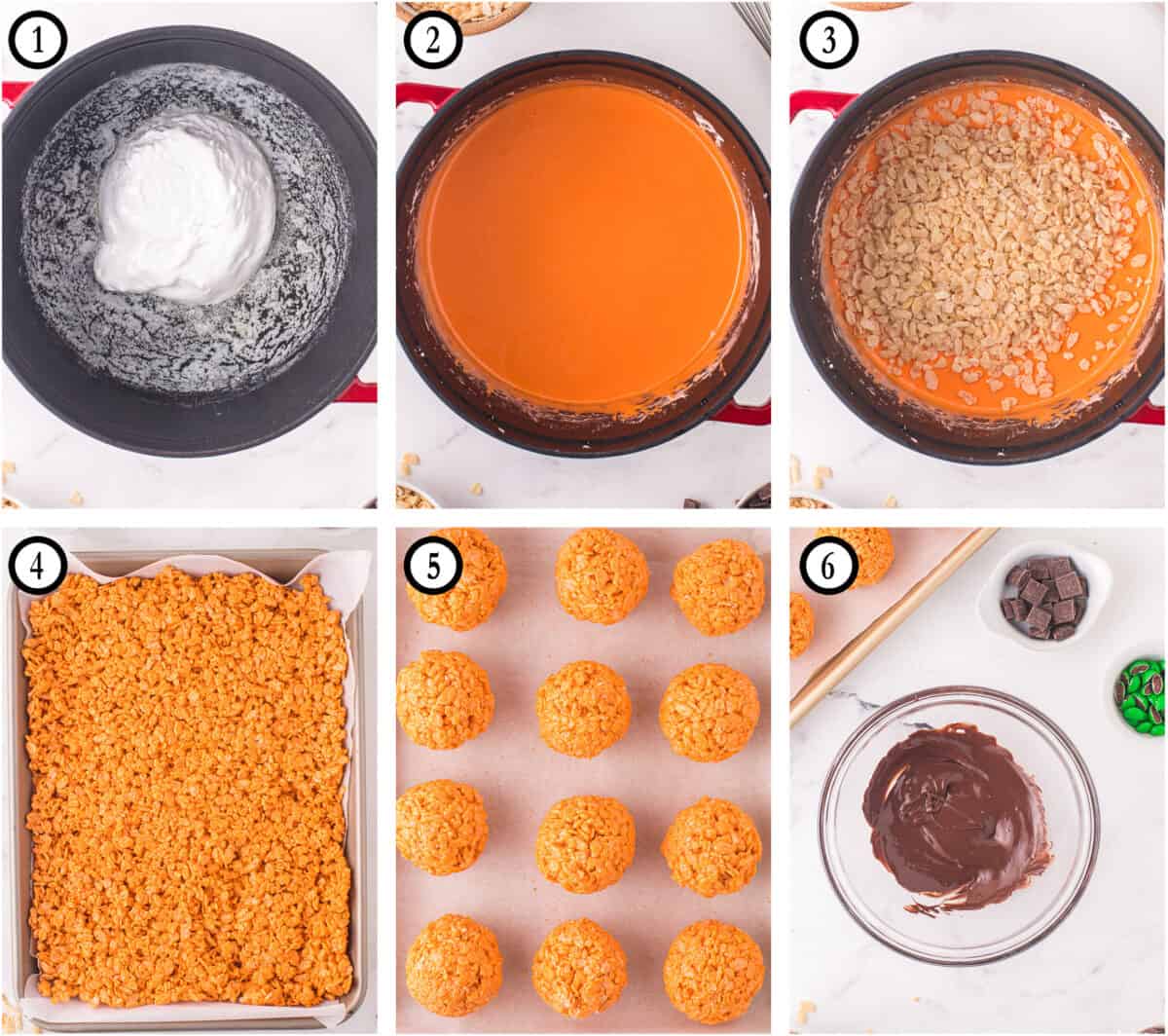 1
2
3
4
5
6