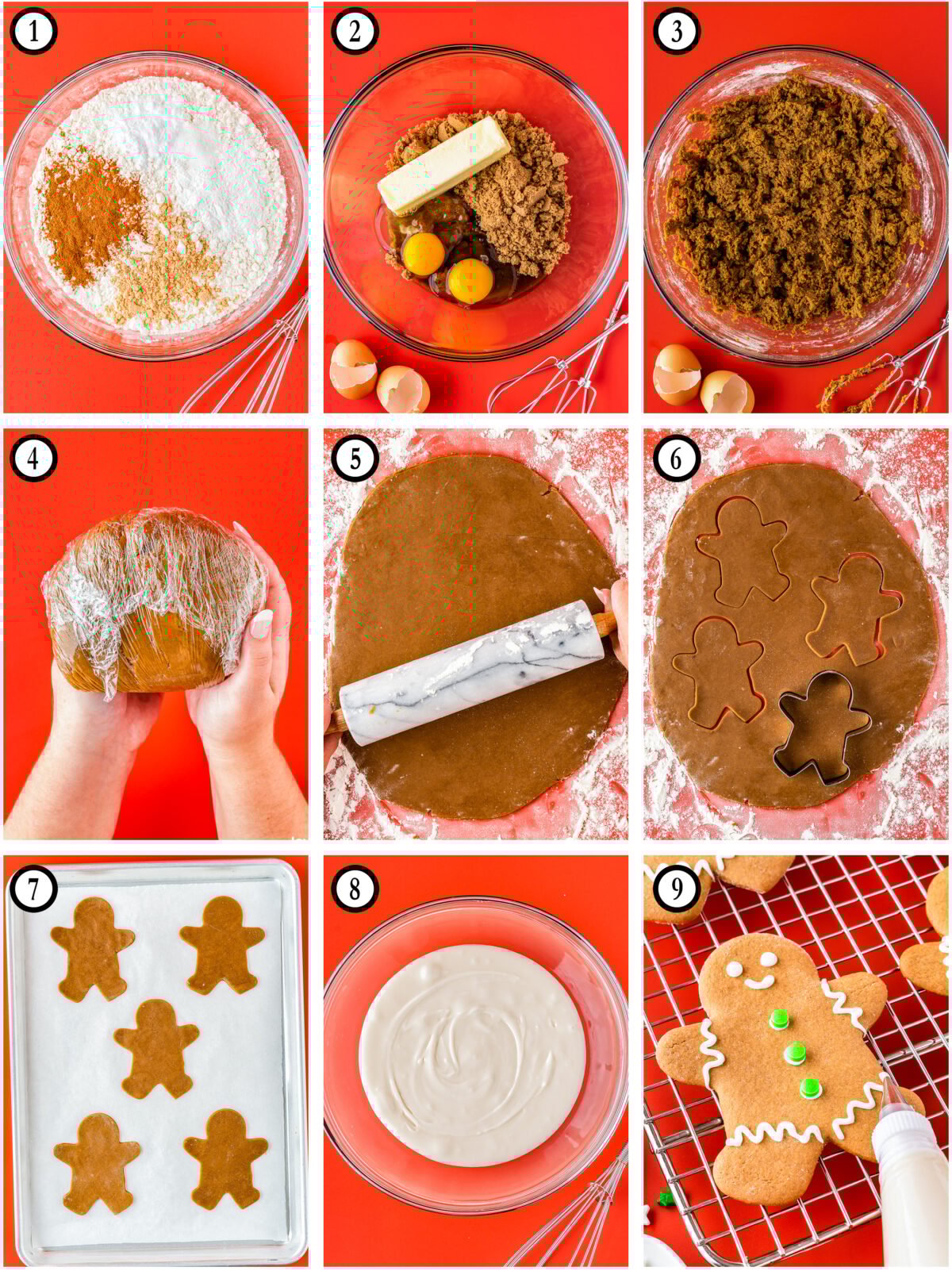 1
2
3
4
5
6
7
8
9