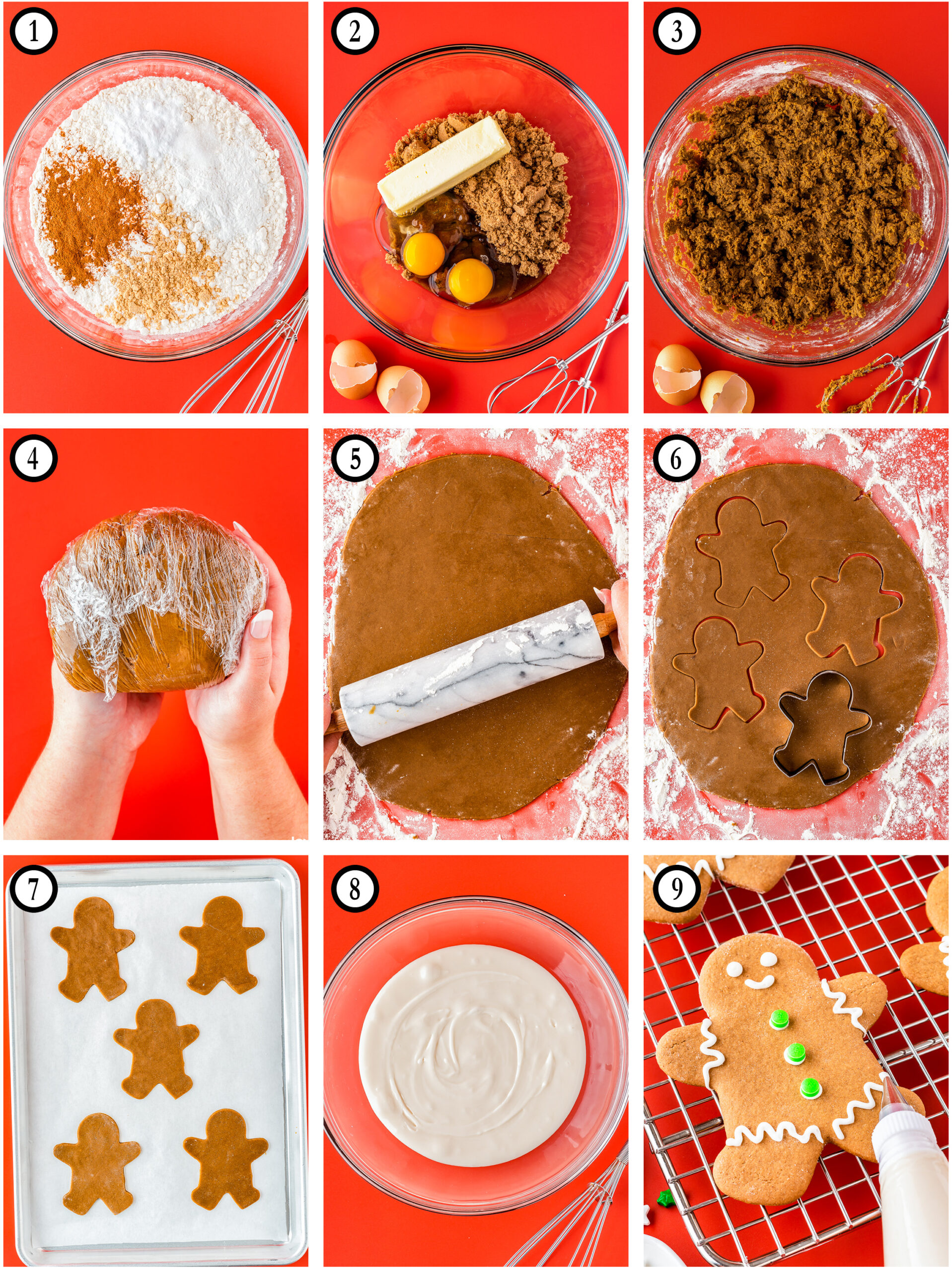 1
2
3
4
5
6
7
8
9