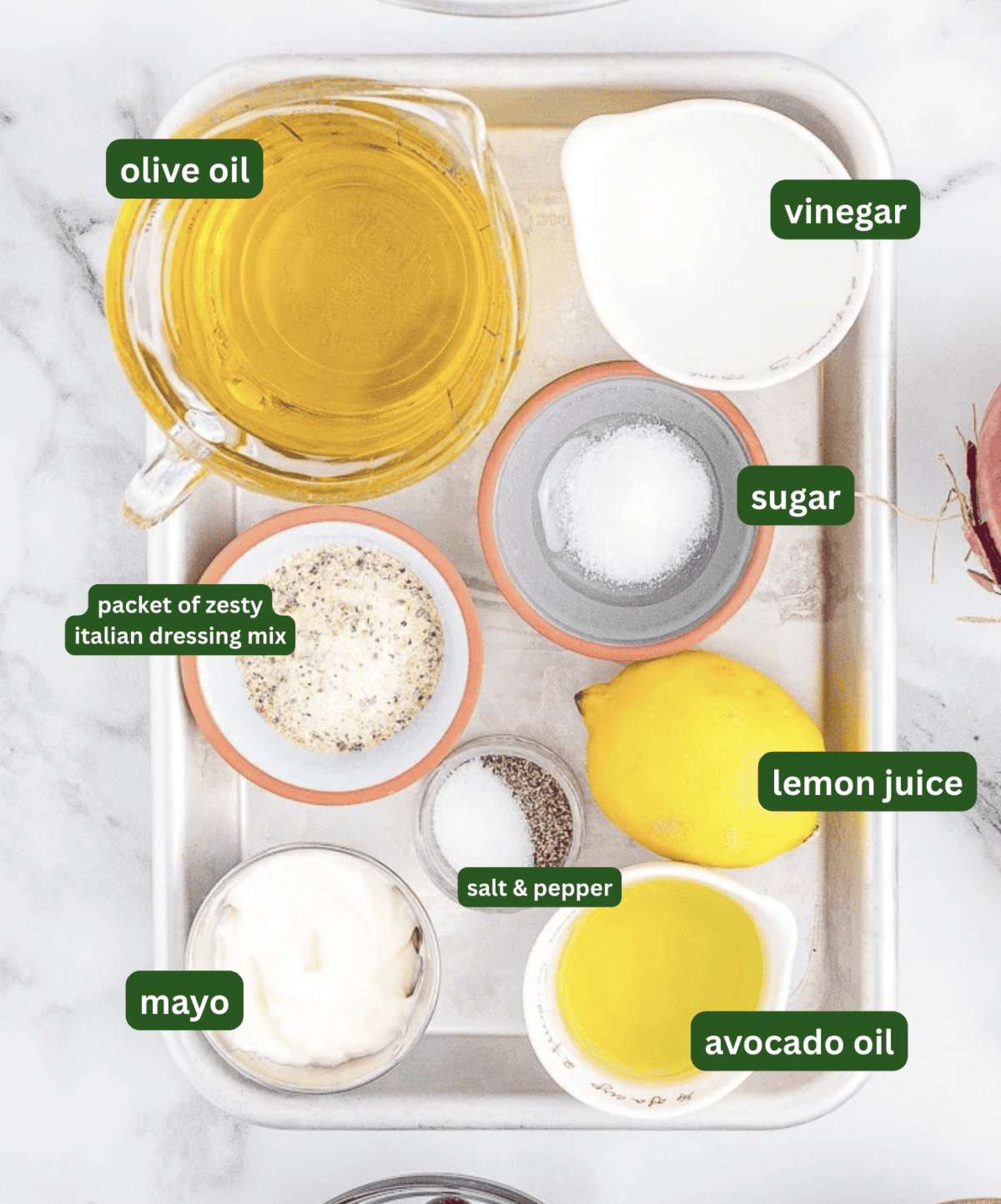 olive oil

vinegar

sugar

packet of zesty italian dressing mix

lemon juice

salt & pepper

mayo

avocado oil